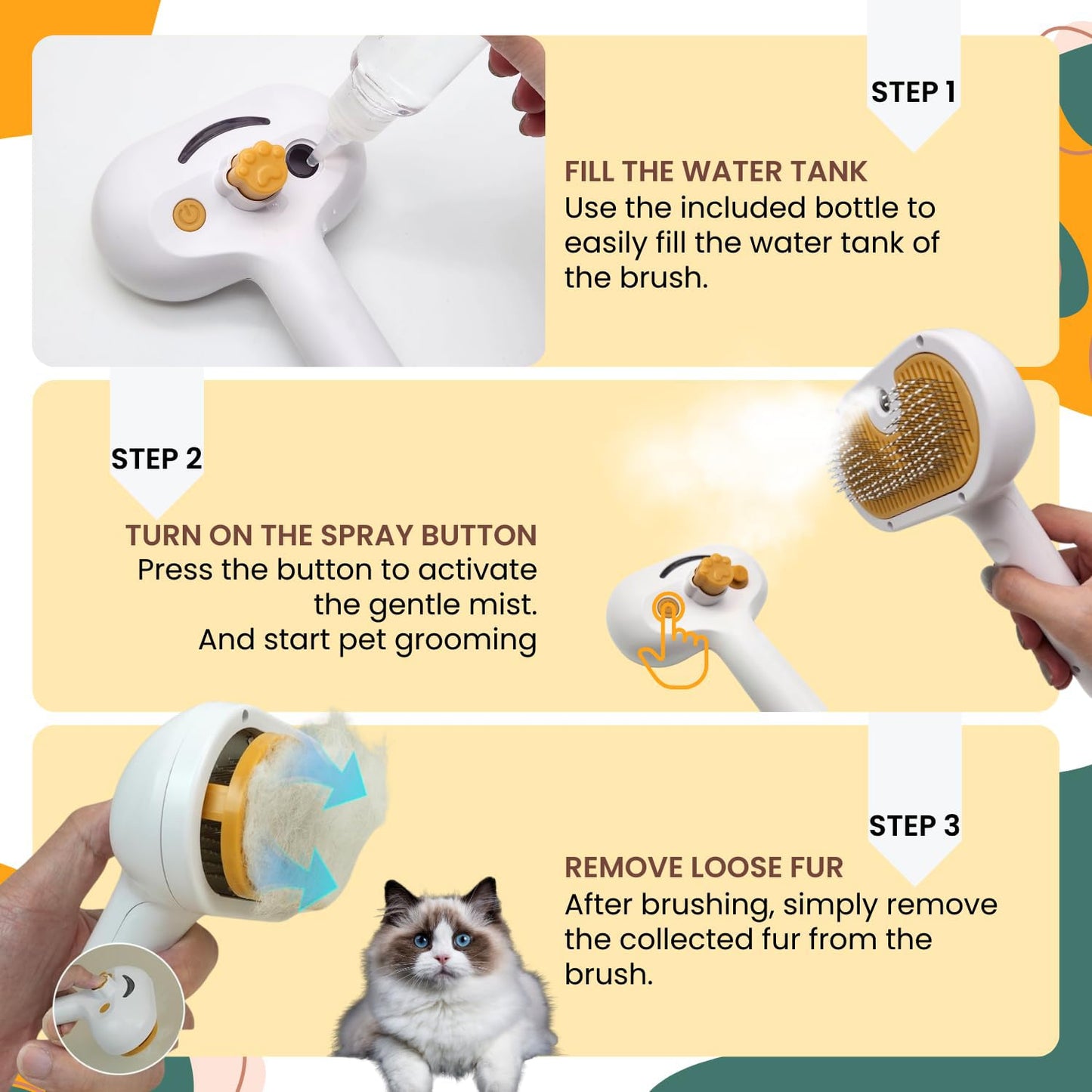 STEP 1

FILL THE WATER TANK
Use the included bottle to easily fill the water tank of the brush.

STEP 2

TURN ON THE SPRAY BUTTON
Press the button to activate the gentle mist.
And start pet grooming

STEP 3

REMOVE LOOSE FUR
After brushing, simply remove the collected fur from the brush.