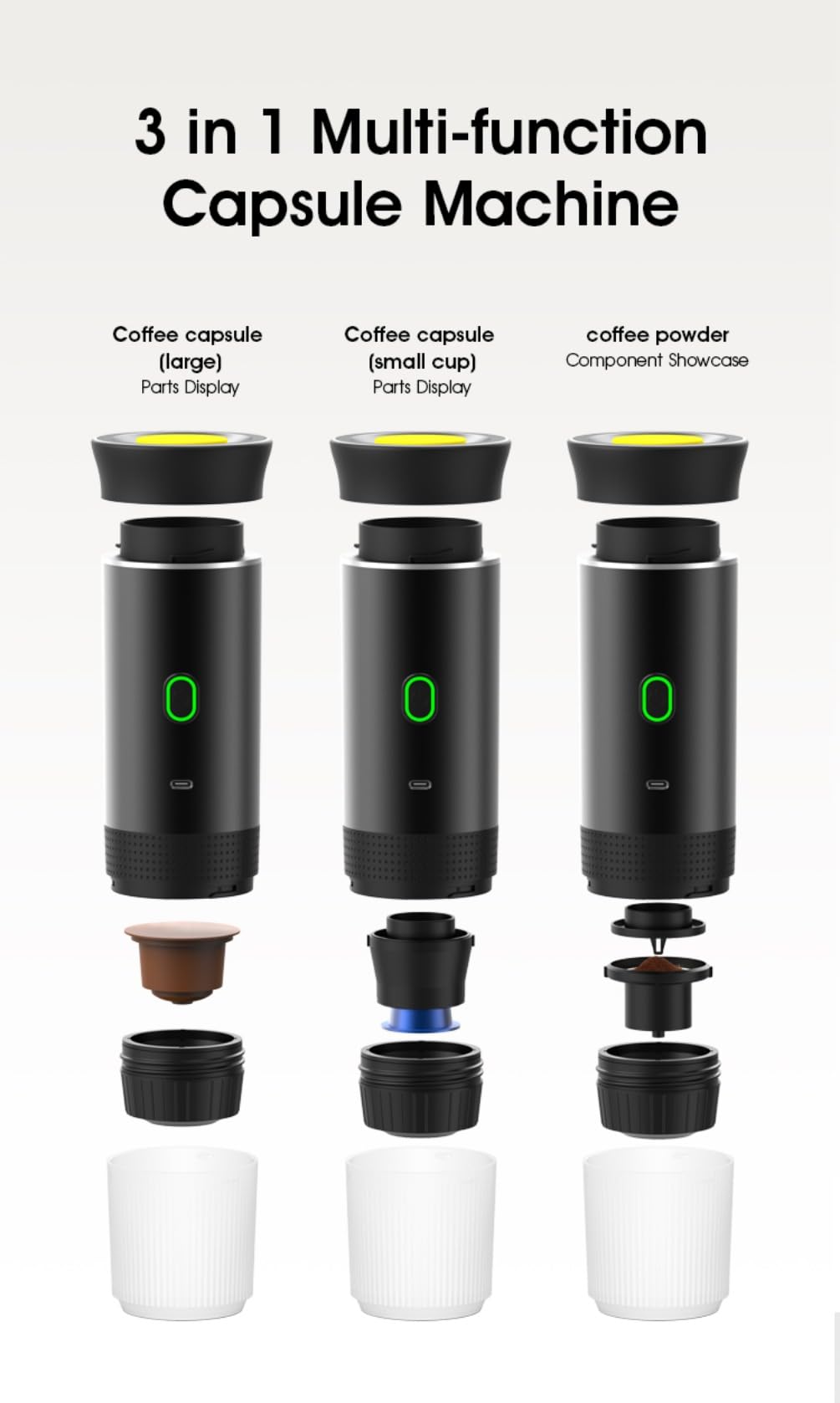 3 in 1 Multi-function Capsule Machine

Coffee capsule (large)
Parts Display

Coffee capsule (small cup)
Parts Display

coffee powder
Component Showcase